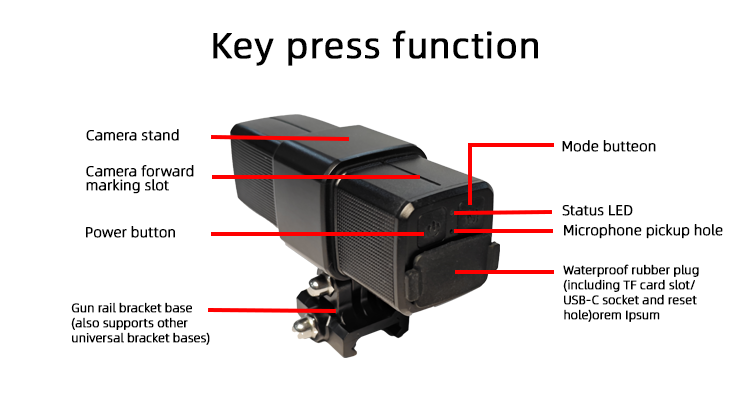 Key press function

Camera stand

Camera forward marking slot

Power button

Gun rail bracket base (also supports other universal bracket bases)

Mode butteon

Status LED

Microphone pickup hole

Waterproof rubber plug (including TF card slot/ USB-C socket and reset hole)orem Ipsum